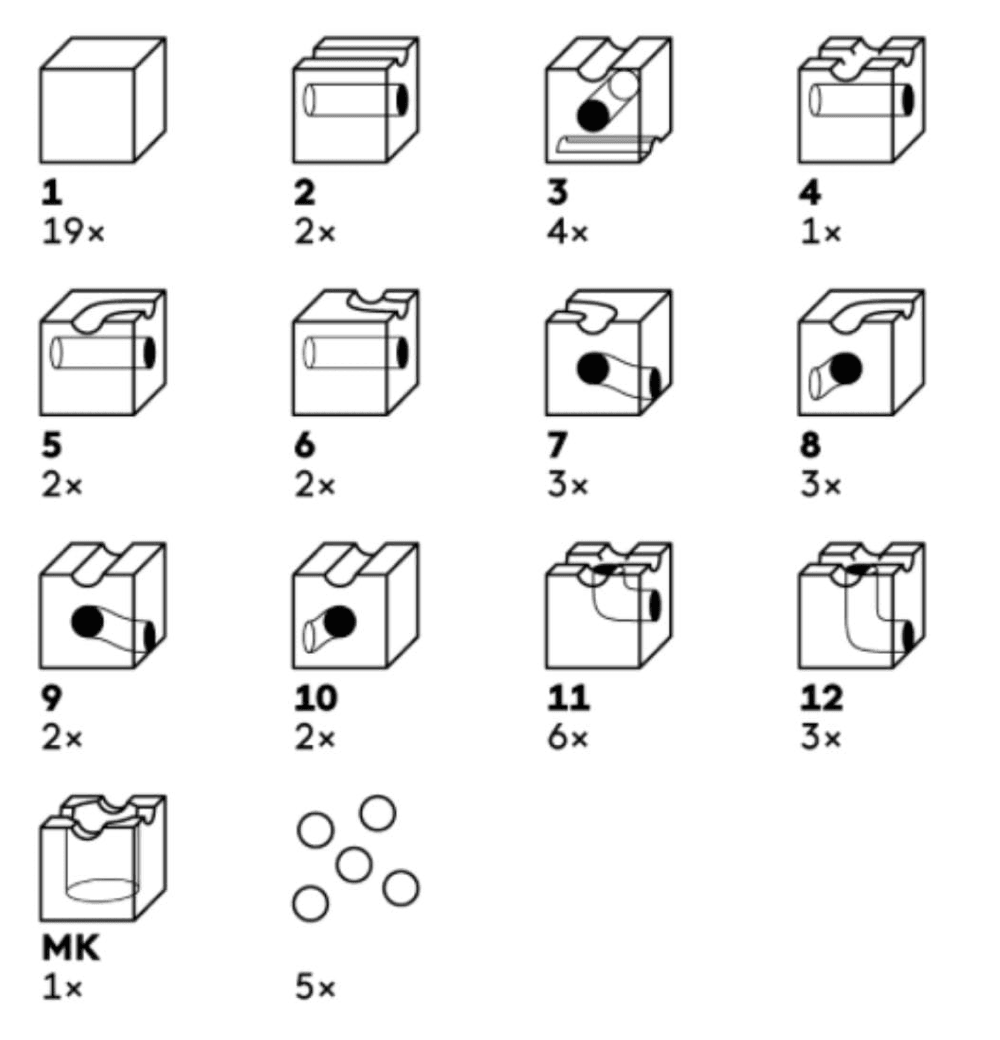 1
19×

2
2×

3
4×

4
1×

5
2×

6
2×

7
3×

8
3×

9
2×

10
2×

11
6×

12
3×

MK
1×

5×